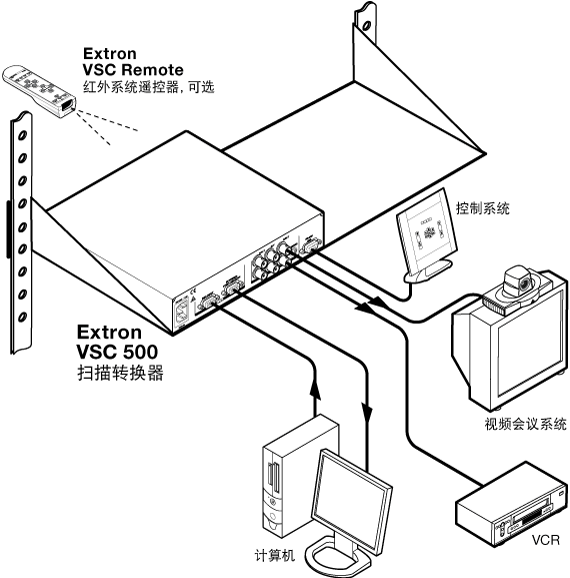 Extron
VSC Remote
红外系统遥控器, 可选

控制系统

Extron
VSC 500
扫描转换器

视频会议系统

计算机

VCR