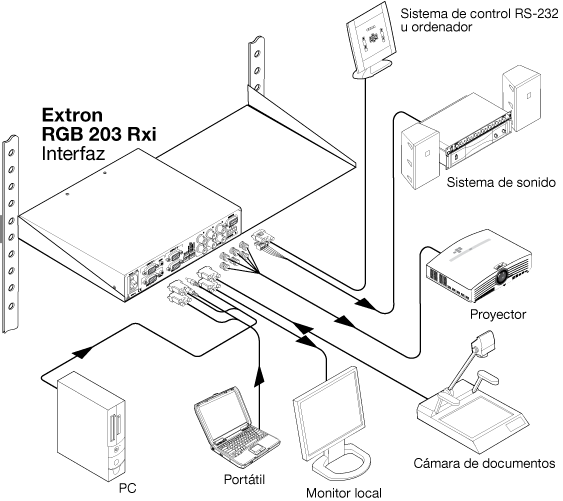 Sistema de control RS-232
u ordenador

Extron
RGB 203 Rxi
Interfaz

Sistema de sonido

Proyector

Cámara de documentos

PC

Portátil

Monitor local