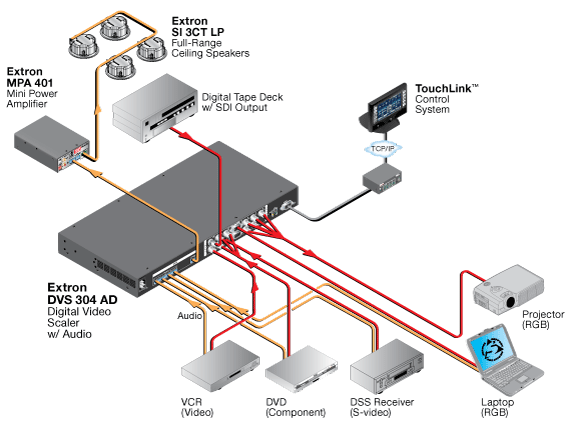 Extron
SI 3CT LP
Full-Range
Ceiling Speakers

Extron
MPA 401
Mini Power
Amplifier

Digital Tape Deck
w/ SDI Output

TouchLink™
Control
System

TCP/IP

Extron
DVS 304 AD
Digital Video
Scaler
w/ Audio

Audio

Projector
(RGB)

VCR
(Video)

DVD
(Component)

DSS Receiver
(S-video)

Laptop
(RGB)