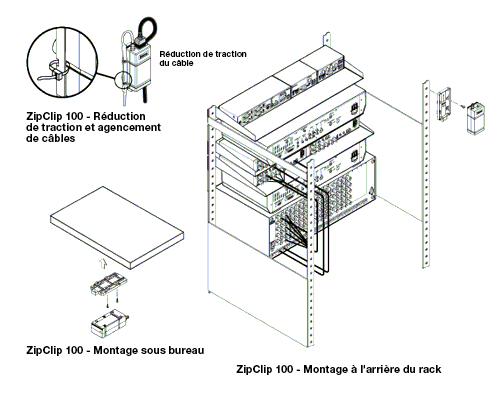 Réduction de traction du câble

ZipClip 100 - Réduction de traction et agencement de câbles

ZipClip 100 - Montage sous bureau

ZipClip 100 - Montage à l'arrière du rack