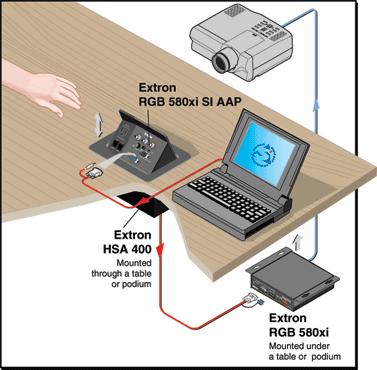 Extron
RGB 580xi SI AAP

Extron
HSA 400
Mounted through a table or podium

Extron
RGB 580xi
Mounted under a table or podium